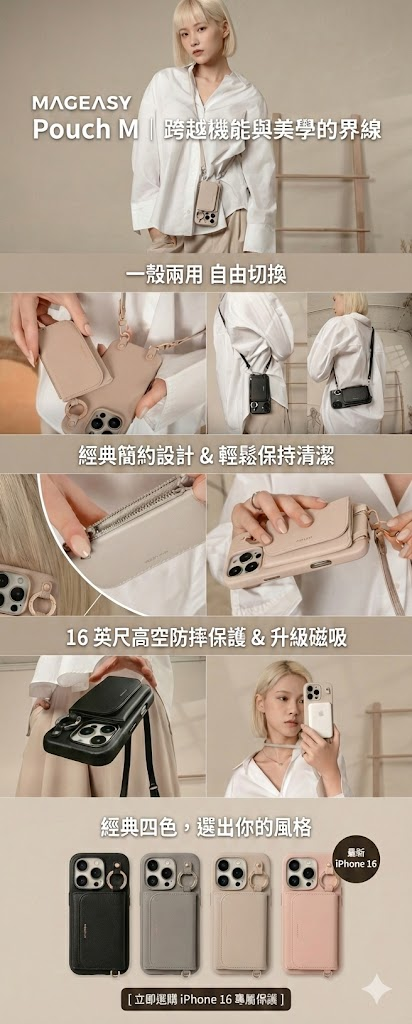 MAGEASY
Pouch M | 跨越機能與美學的界線

一殼兩用 自由切換

經典簡約設計 & 輕鬆保持清潔

16 英尺高空防摔保護 & 升級磁吸

經典四色，選出你的風格

最新 iPhone 16

[ 立即選購 iPhone 16 專屬保護 ]